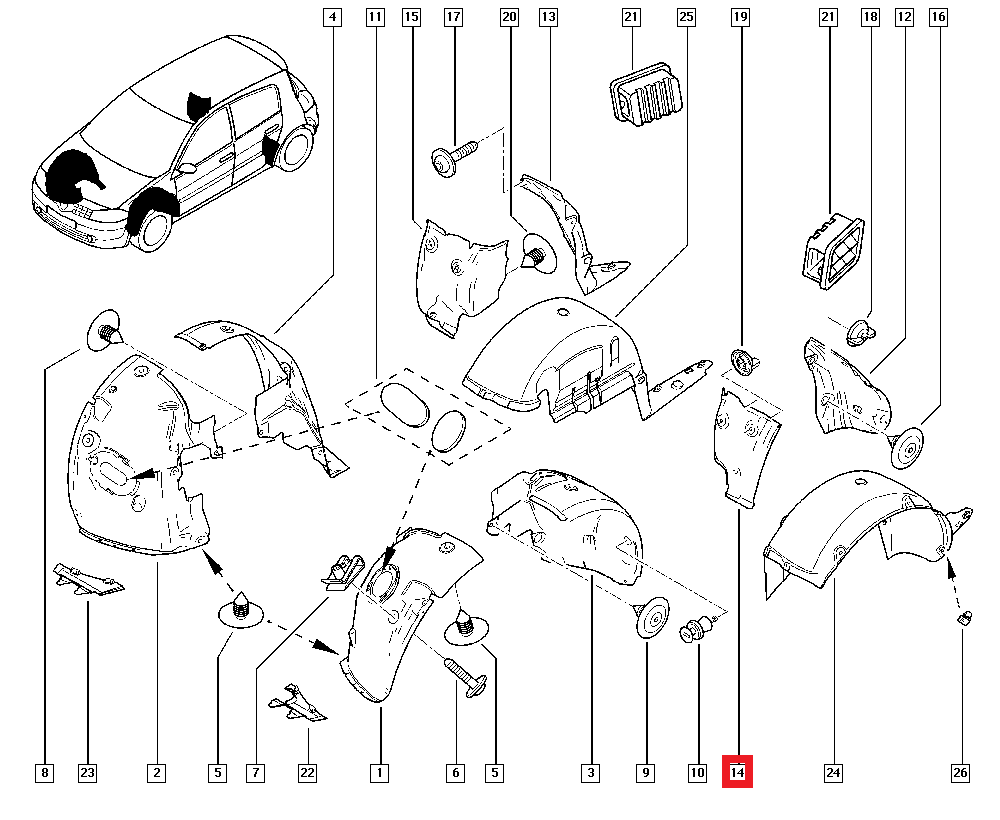 4
11
15
17
20
13
21
25
19
21
18
12
16
8
23
2
5
7
22
1
6
5
3
9
10
14
24
26